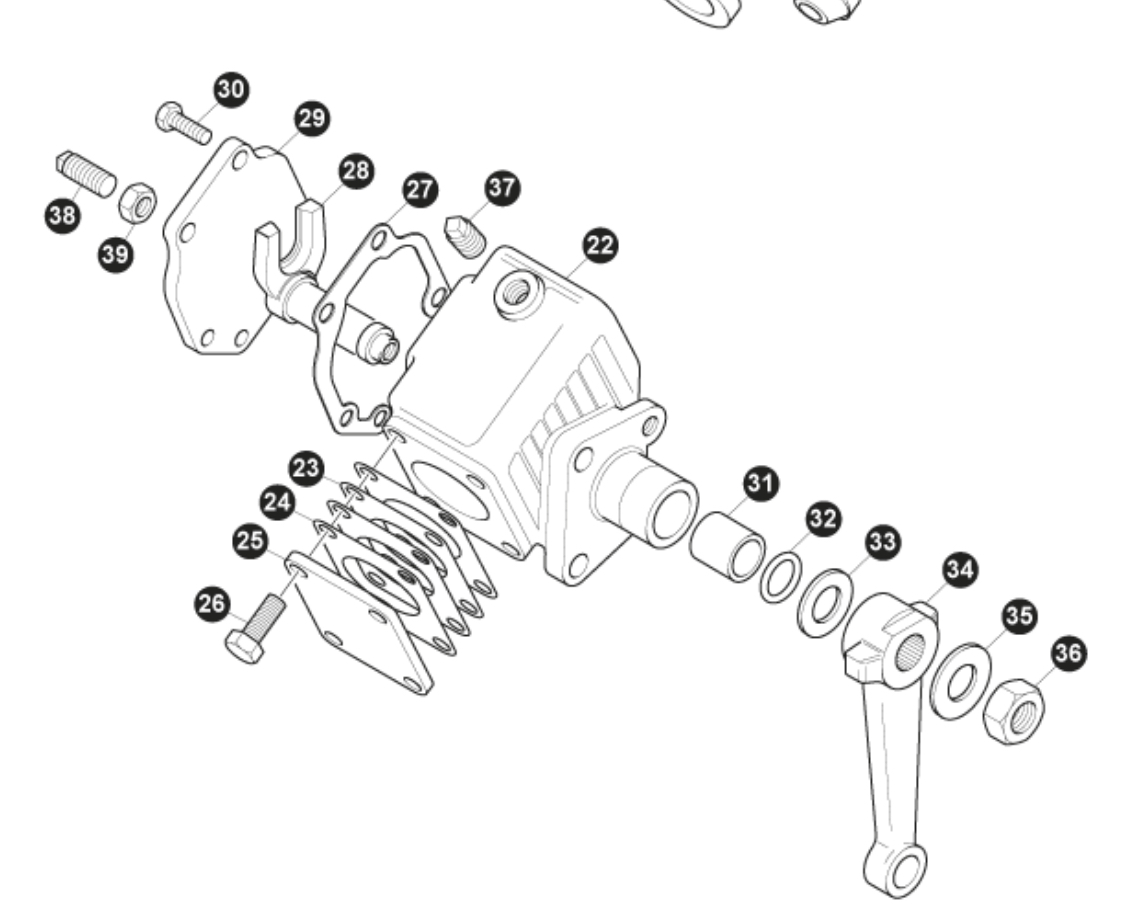 30
29
28
27
37
22
38
39
23
24
25
26
31
32
33
34
35
36